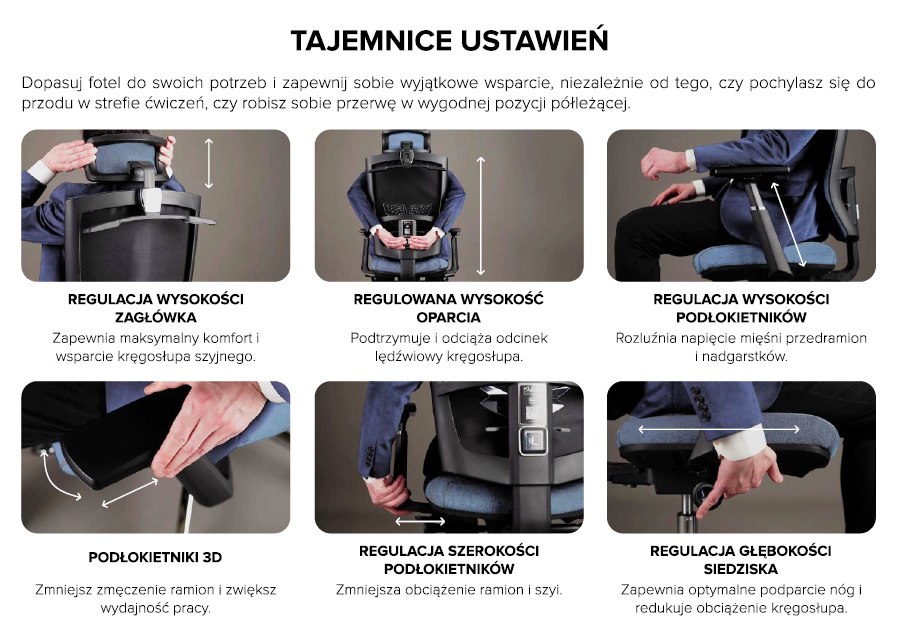 TAJEMNICE USTAWIEŃ

Dopasuj fotel do swoich potrzeb i zapewnij sobie wyjątkowe wsparcie, niezależnie od tego, czy pochylasz się do przodu w strefie ćwiczeń, czy robisz sobie przerwę w wygodnej pozycji półleżącej.

REGULACJA WYSOKOŚCI ZAGŁÓWKA
Zapewnia maksymalny komfort i wsparcie kręgosłupa szyjnego.

REGULOWANA WYSOKOŚĆ OPARCIA
Podtrzymuje i odciąża odcinek lędźwiowy kręgosłupa.

REGULACJA WYSOKOŚCI PODŁOKIETNIKÓW
Rozluźnia napięcie mięśni przedramion i nadgarstków.

PODŁOKIETNIKI 3D
Zmniejsz zmęczenie ramion i zwiększ wydajność pracy.

REGULACJA SZEROKOŚCI PODŁOKIETNIKÓW
Zmniejsza obciążenie ramion i szyi.

REGULACJA GŁĘBOKOŚCI SIEDZISKA
Zapewnia optymalne podparcie nóg i redukuje obciążenie kręgosłupa.